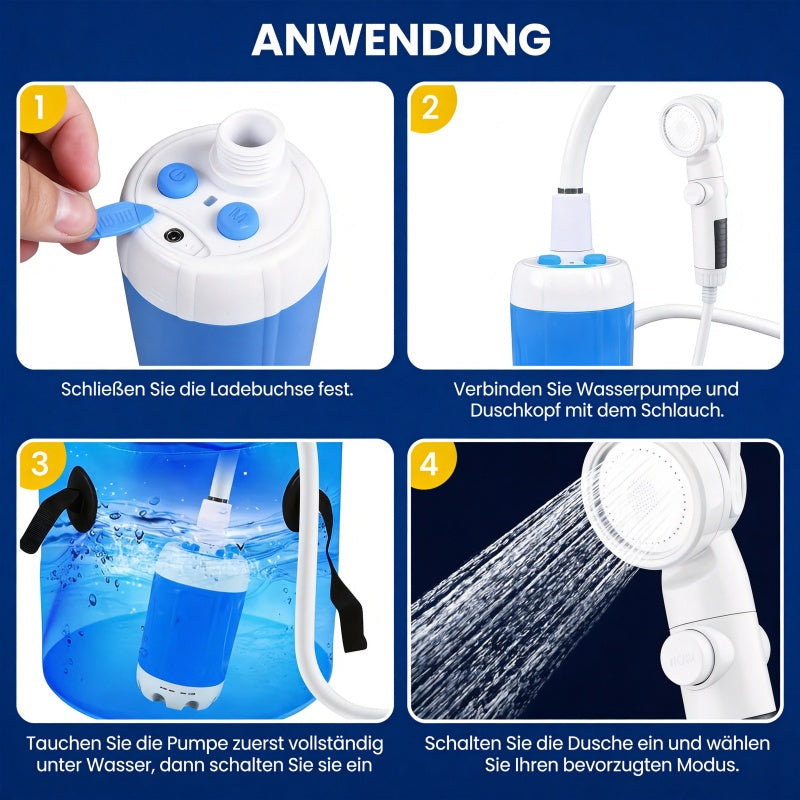 ANWENDUNG

1

Schließen Sie die Ladebuchse fest.

2

Verbinden Sie Wasserpumpe und Duschkopf mit dem Schlauch.

3

Tauchen Sie die Pumpe zuerst vollständig unter Wasser, dann schalten Sie sie ein

4

Schalten Sie die Dusche ein und wählen Sie Ihren bevorzugten Modus.